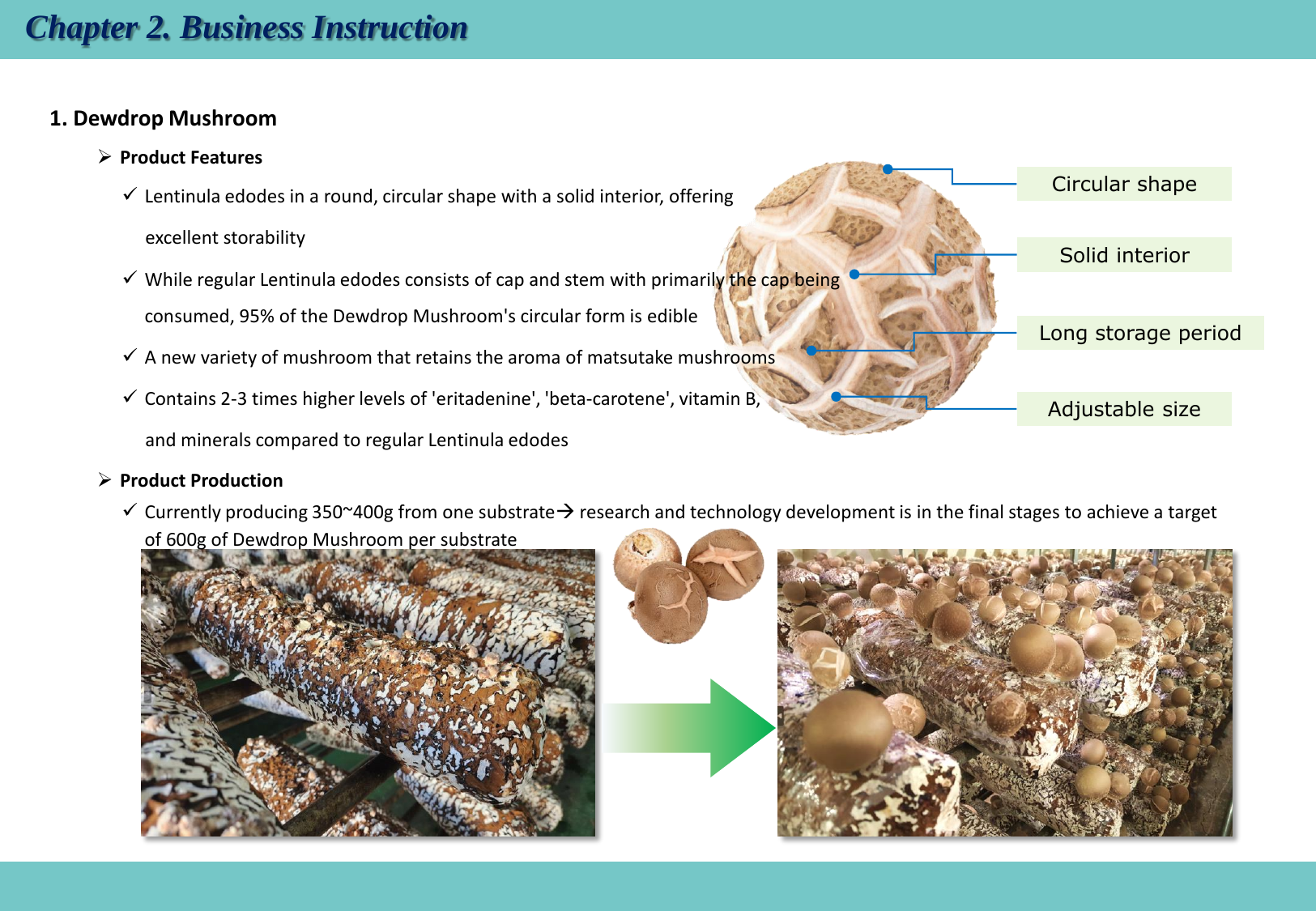 Chapter 2. Business Instruction

1. Dewdrop Mushroom

➢ Product Features

✓ Lentinula edodes in a round, circular shape with a solid interior, offering excellent storability

✓ While regular Lentinula edodes consists of cap and stem with primarily the cap being consumed, 95% of the Dewdrop Mushroom's circular form is edible

✓ A new variety of mushroom that retains the aroma of matsutake mushrooms

✓ Contains 2-3 times higher levels of 'eritadenine', 'beta-carotene', vitamin B, and minerals compared to regular Lentinula edodes

Circular shape

Solid interior

Long storage period

Adjustable size

➢ Product Production

✓ Currently producing 350~400g from one substrate→ research and technology development is in the final stages to achieve a target of 600g of Dewdrop Mushroom per substrate